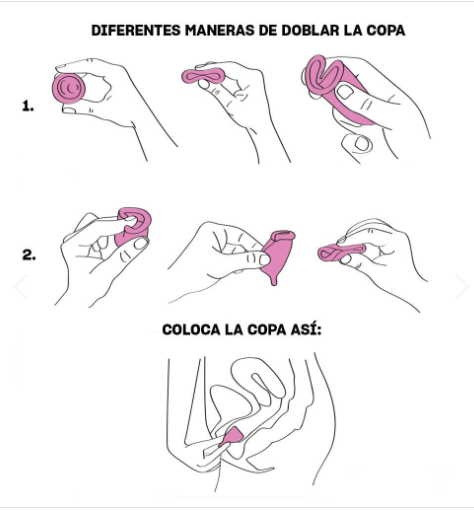 DIFERENTES MANERAS DE DOBLAR LA COPA

1.

2.

COLOCA LA COPA ASÍ: